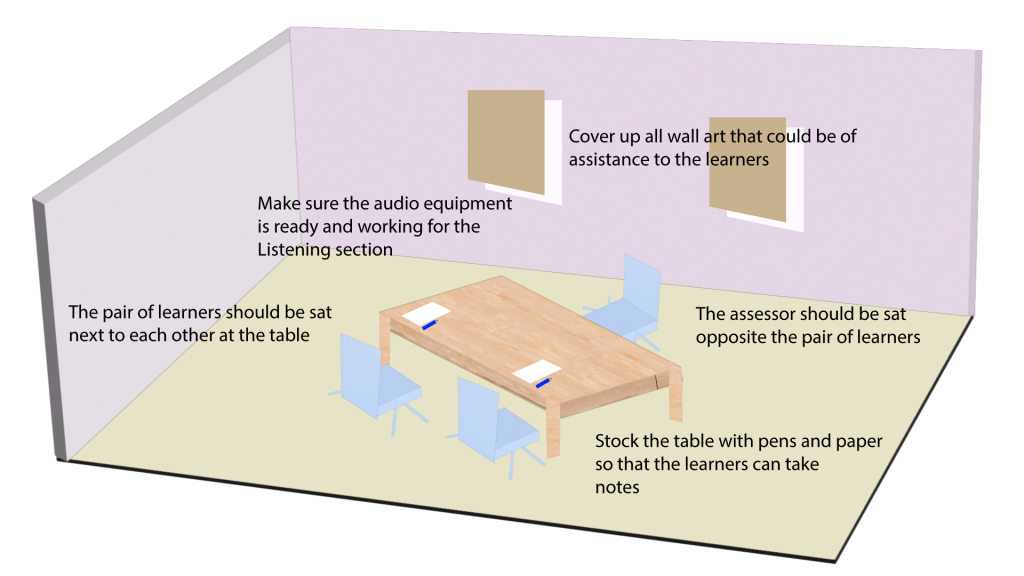 Cover up all wall art that could be of assistance to the learners

Make sure the audio equipment is ready and working for the Listening section

The pair of learners should be sat next to each other at the table

The assessor should be sat opposite the pair of learners

Stock the table with pens and paper so that the learners can take notes