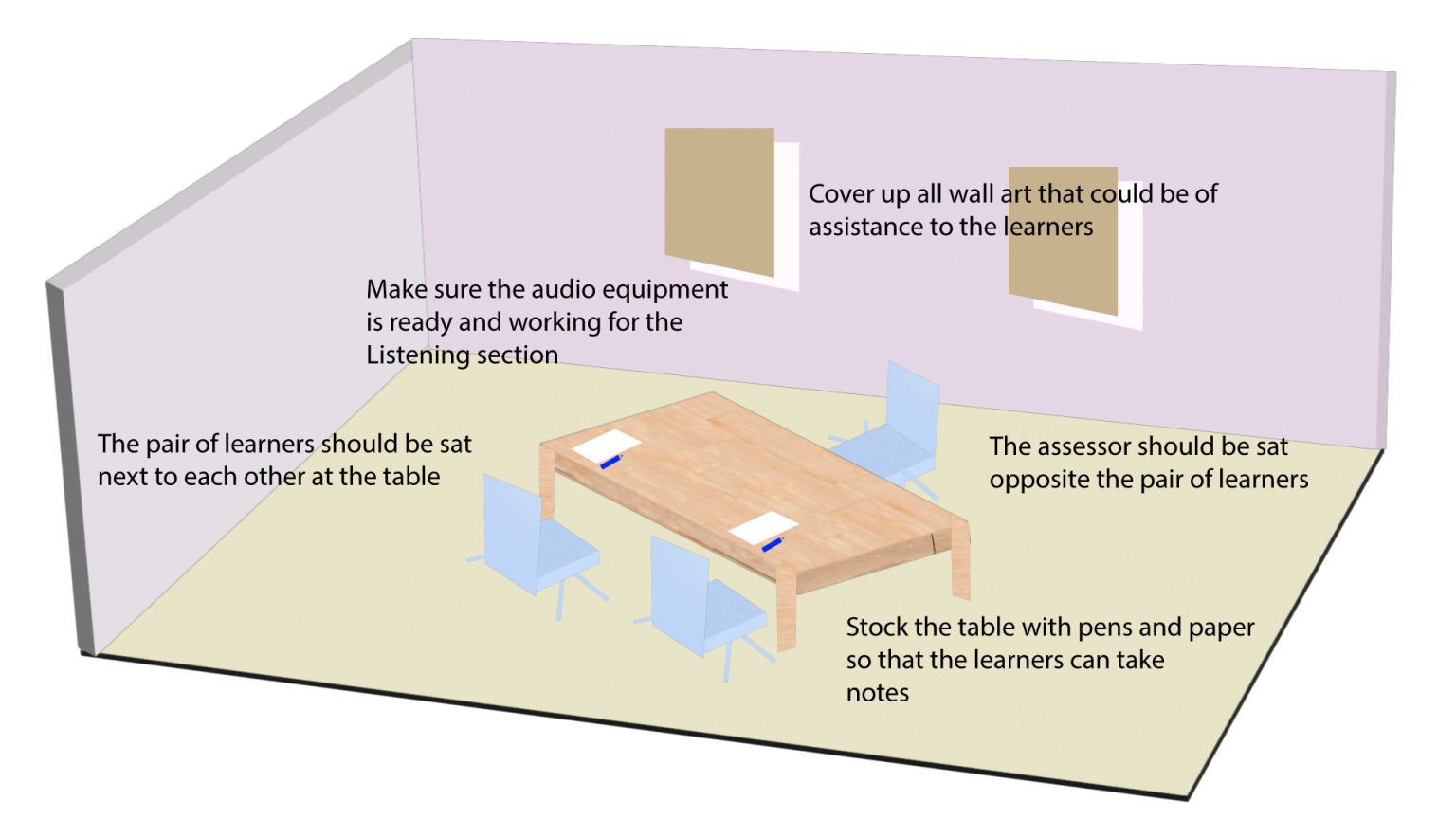 Cover up all wall art that could be of assistance to the learners

Make sure the audio equipment is ready and working for the Listening section

The pair of learners should be sat next to each other at the table

The assessor should be sat opposite the pair of learners

Stock the table with pens and paper so that the learners can take notes